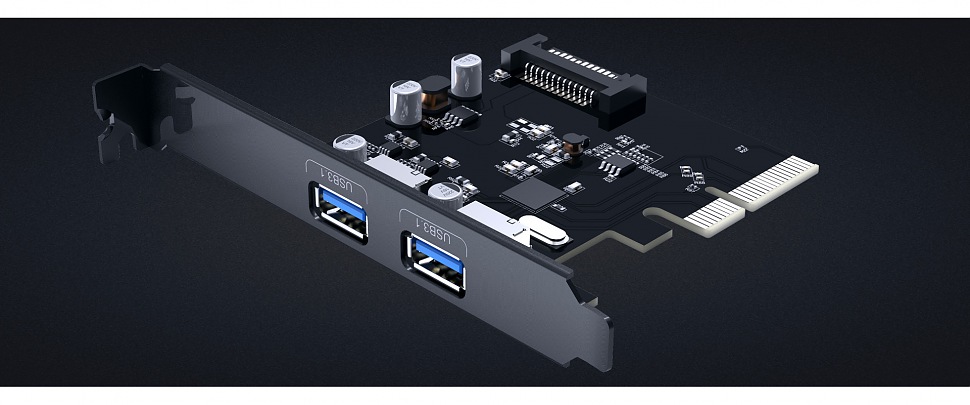 USB3.1

USB3.1