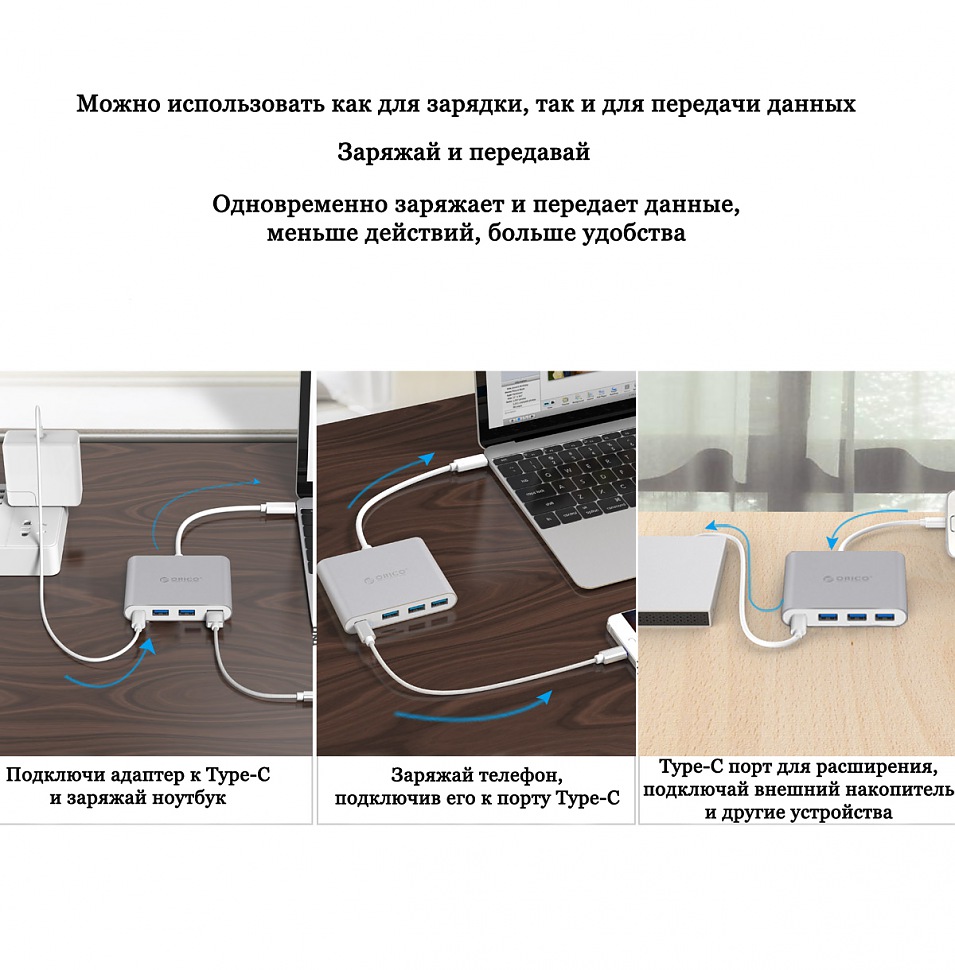 Можно использовать как для зарядки, так и для передачи данных

Заряжай и передавай

Одновременно заряжает и передает данные, меньше действий, больше удобства

ORICO

ORICO

ORICO

Подключи адаптер к Type-C и заряжай ноутбук

Заряжай телефон, подключив его к порту Type-C

Type-C порт для расширения, подключай внешний накопитель и другие устройства